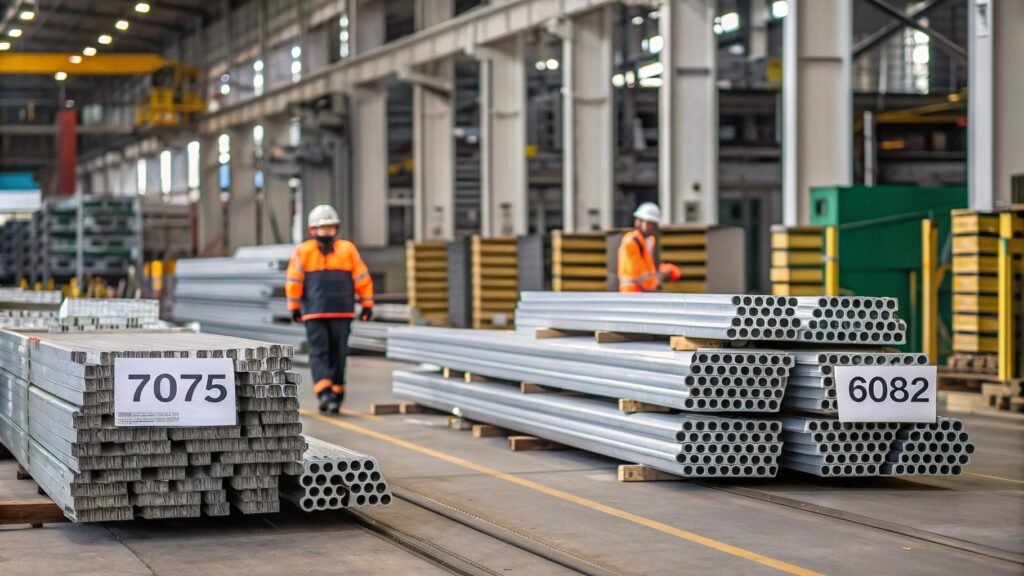 7075

6082